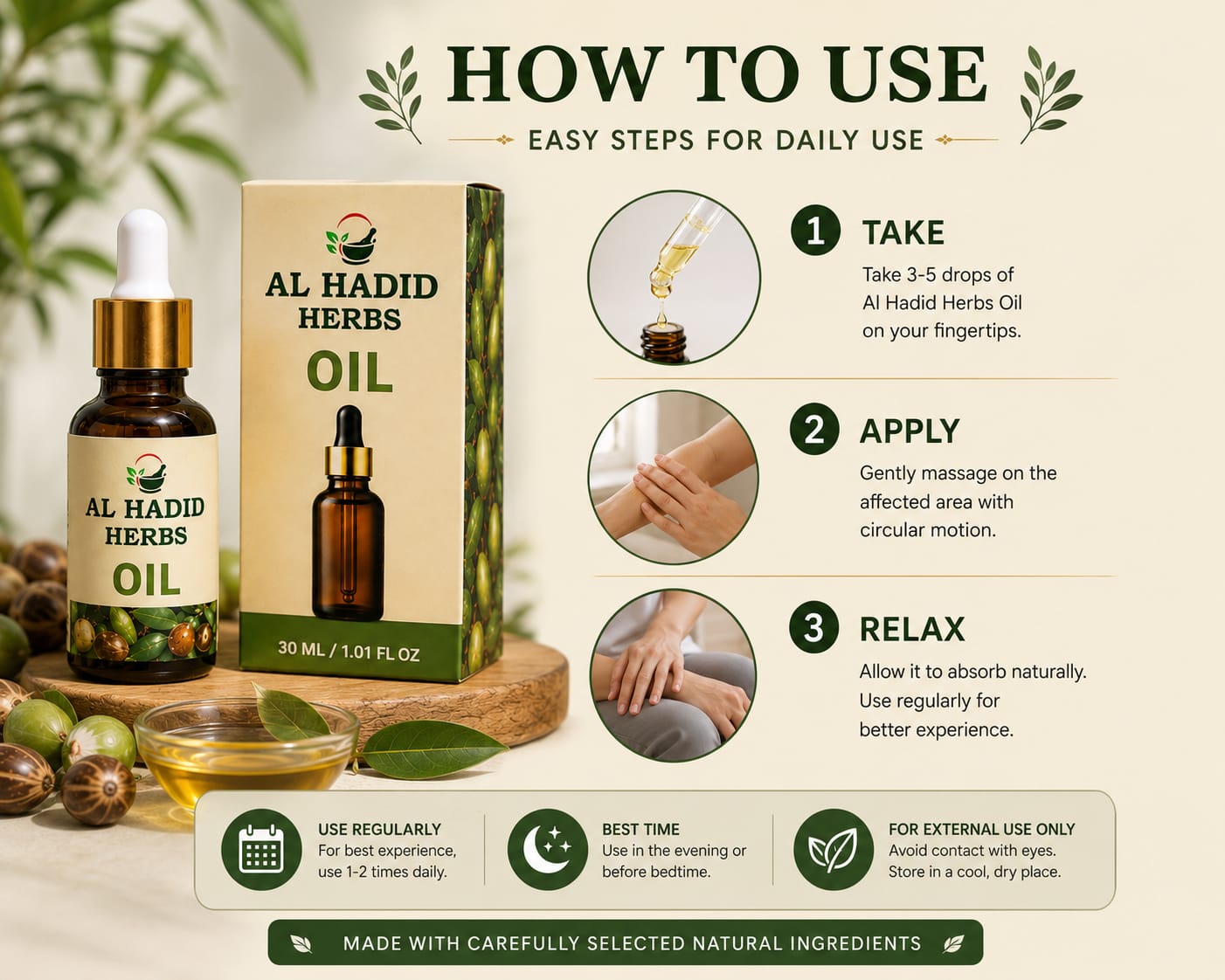 HOW TO USE

EASY STEPS FOR DAILY USE

AL HADID HERBS OIL

AL HADID HERBS OIL

30 ML / 1.01 FL OZ

1 TAKE

Take 3-5 drops of Al Hadid Herbs Oil on your fingertips.

2 APPLY

Gently massage on the affected area with circular motion.

3 RELAX

Allow it to absorb naturally. Use regularly for better experience.

USE REGULARLY
For best experience, use 1-2 times daily.

BEST TIME
Use in the evening or before bedtime.

FOR EXTERNAL USE ONLY
Avoid contact with eyes. Store in a cool, dry place.

MADE WITH CAREFULLY SELECTED NATURAL INGREDIENTS